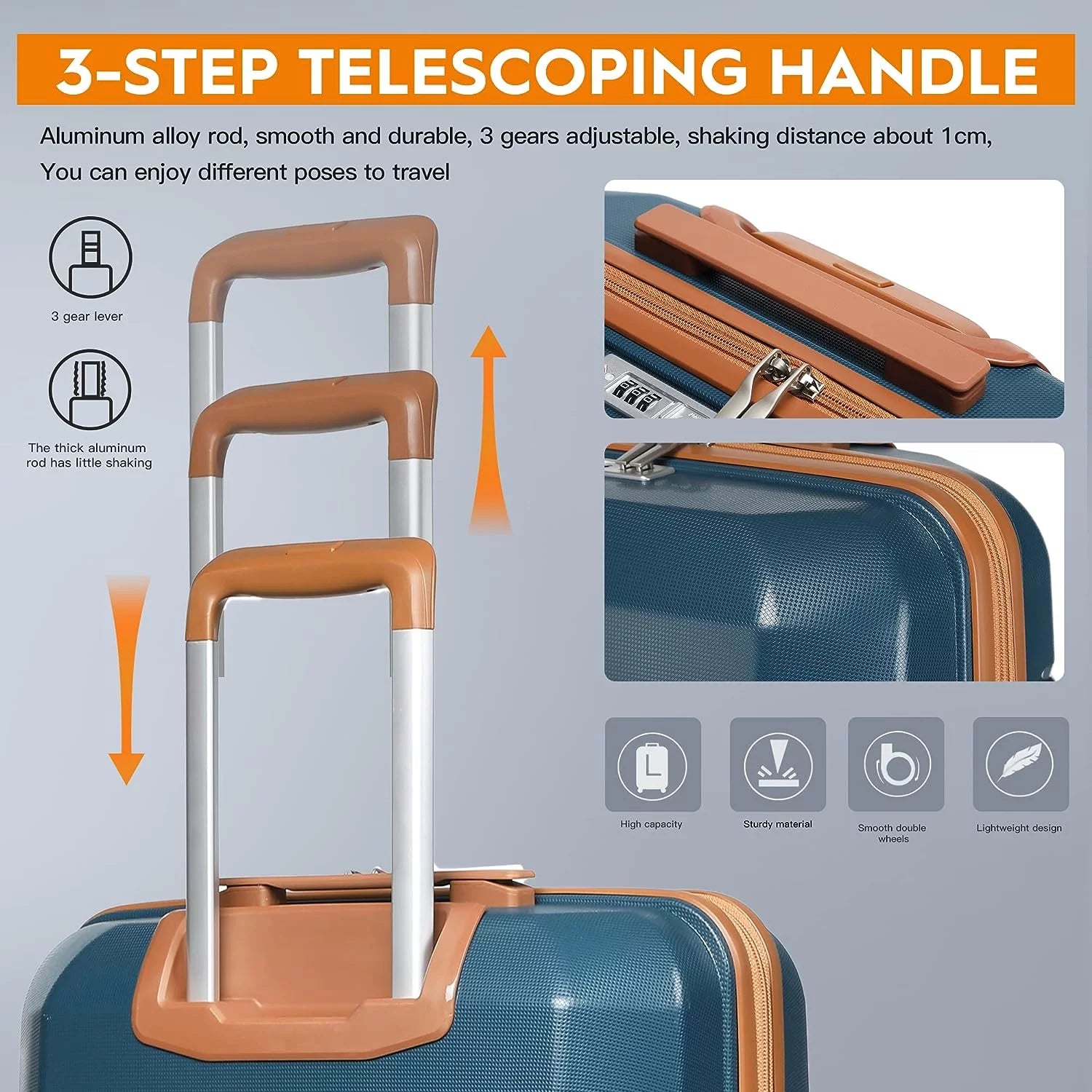 3-STEP TELESCOPING HANDLE

Aluminum alloy rod, smooth and durable, 3 gears adjustable, shaking distance about 1cm, You can enjoy different poses to travel

3 gear lever

The thick aluminum rod has little shaking

High capacity

Sturdy material

Smooth double wheels

Lightweight design