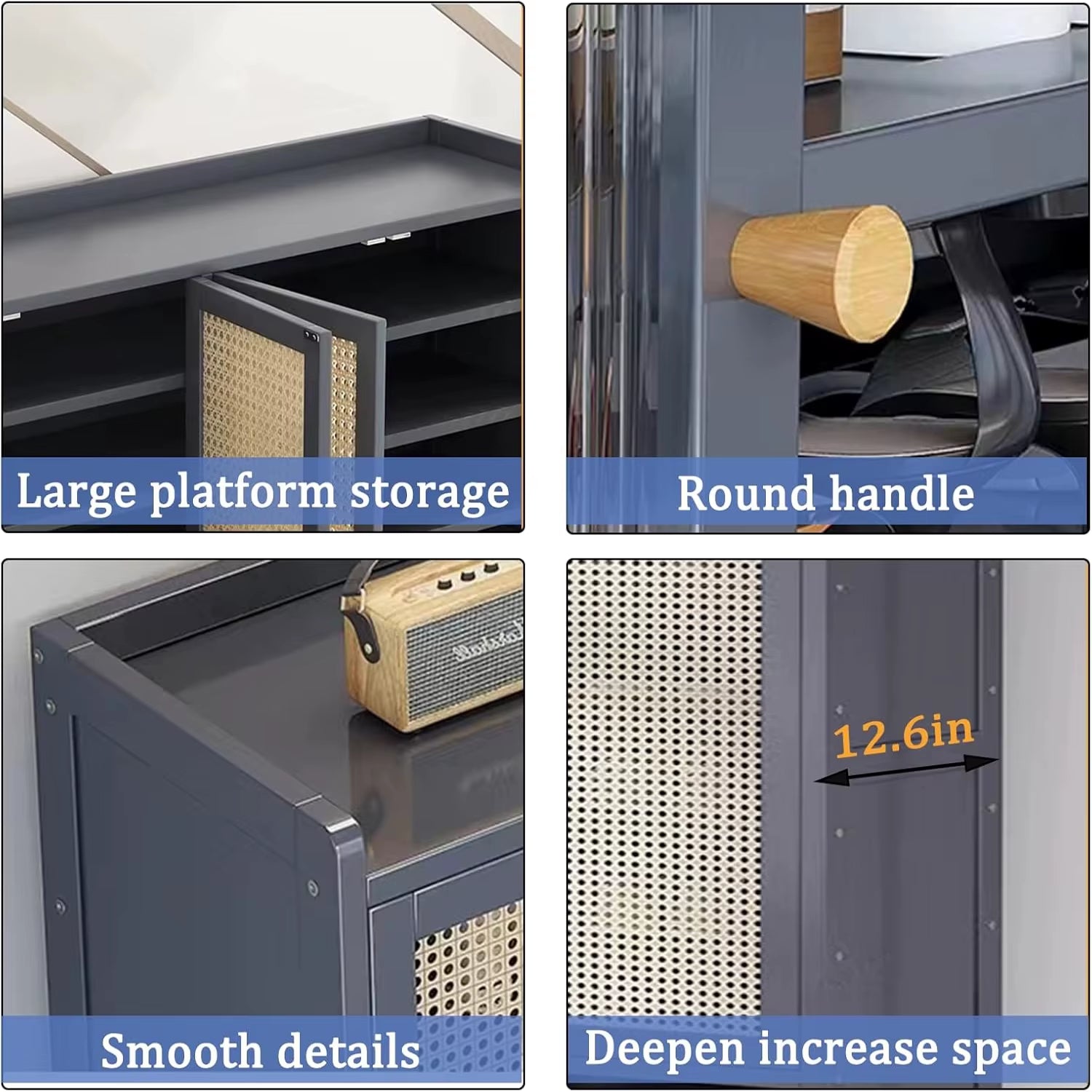 Large platform storage

Round handle

Smooth details

12.6in

Deepen increase space