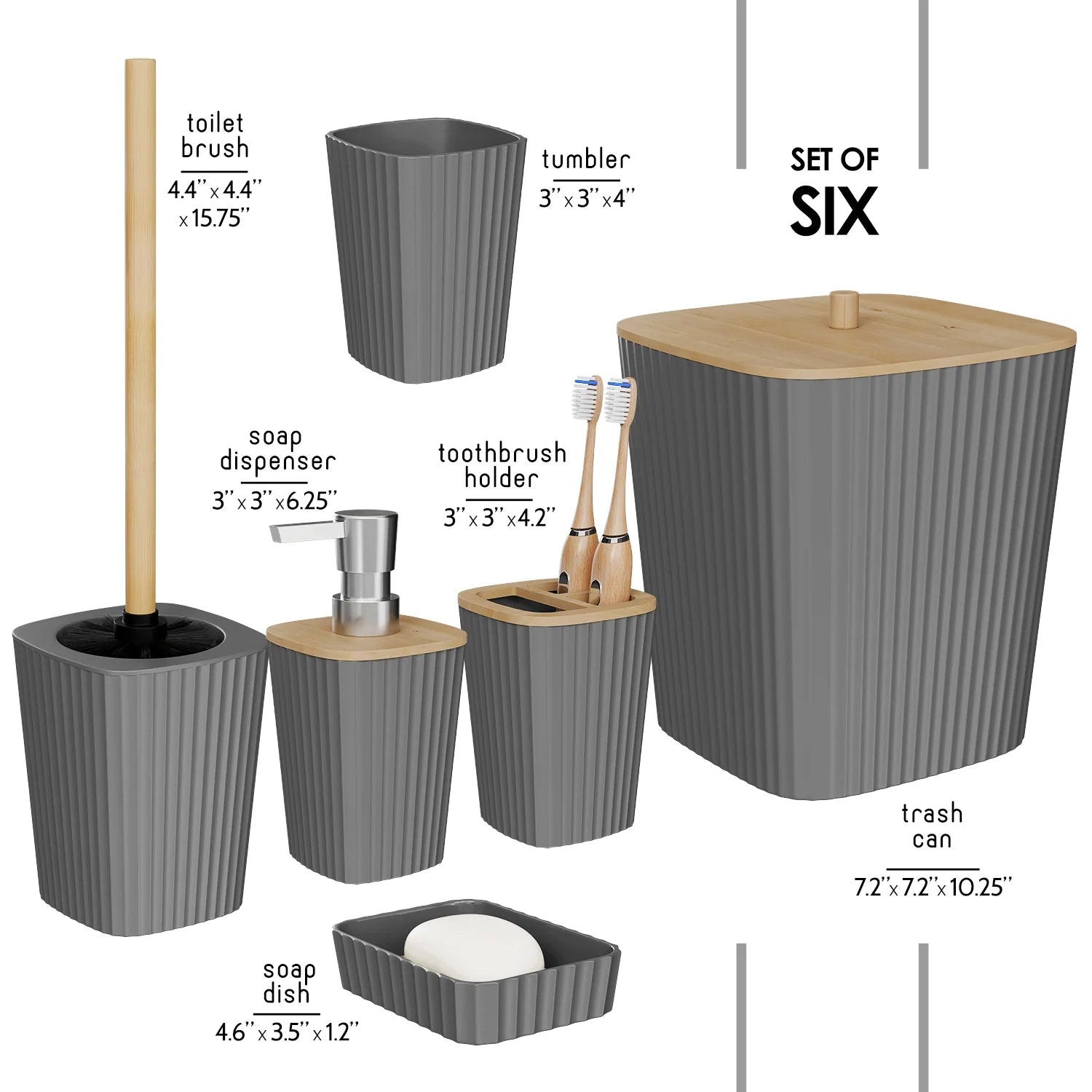 toilet brush
4.4'' x 4.4'' x 15.75''

tumbler
3'' x 3'' x 4''

SET OF
SIX

soap dispenser
3'' x 3'' x 6.25''

toothbrush holder
3'' x 3'' x 4.2''

trash can
7.2'' x 7.2'' x 10.25''

soap dish
4.6'' x 3.5'' x 1.2''